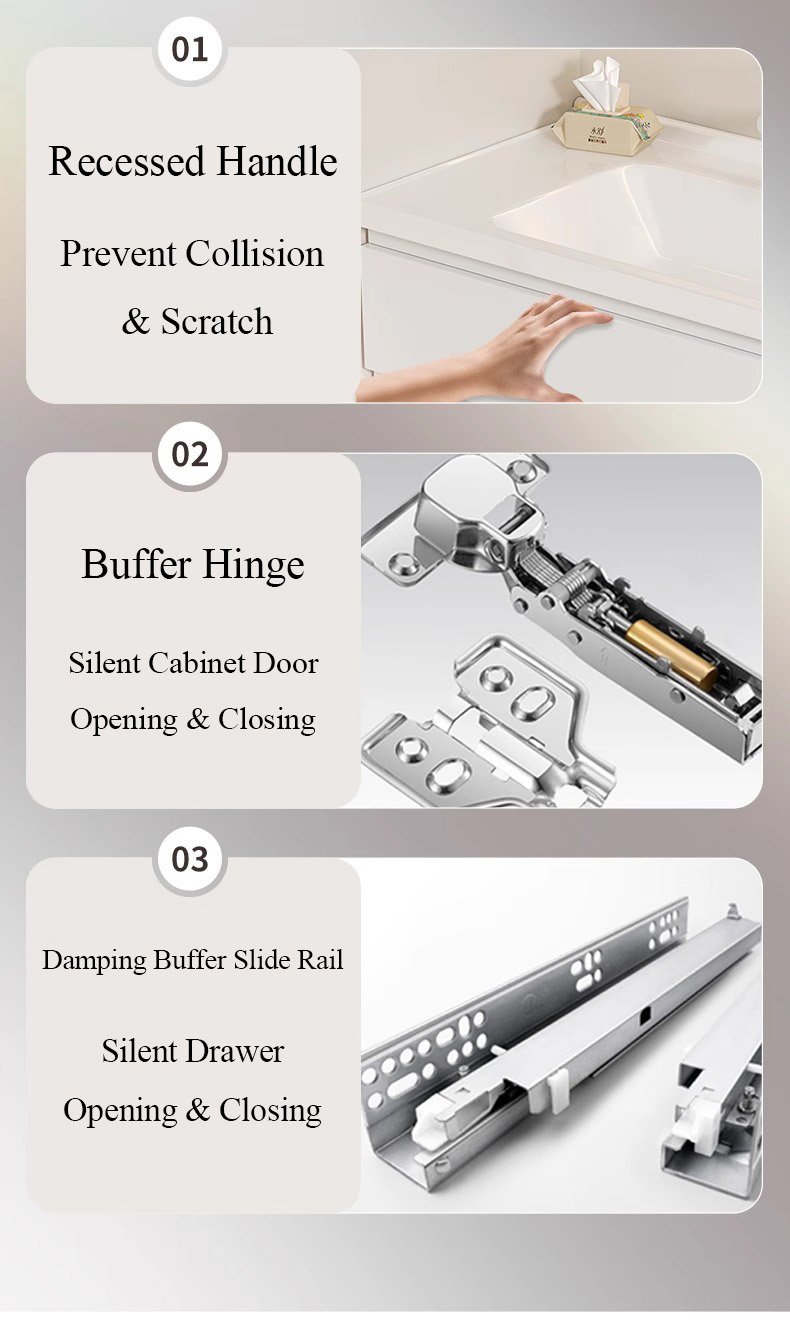 01

Recessed Handle

Prevent Collision & Scratch

02

Buffer Hinge

Silent Cabinet Door Opening & Closing

03

Damping Buffer Slide Rail

Silent Drawer Opening & Closing