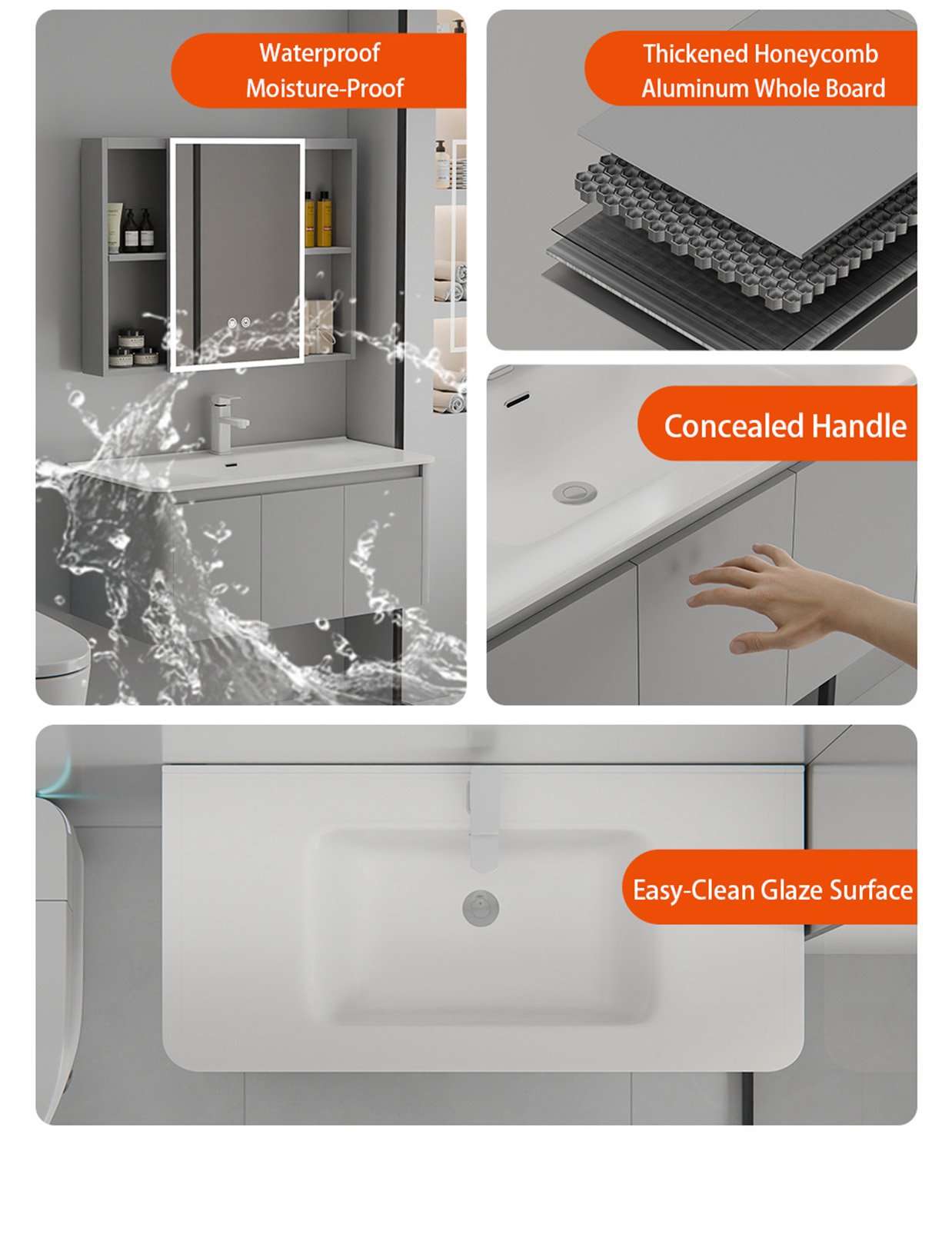 Waterproof
Moisture-Proof

Thickened Honeycomb
Aluminum Whole Board

Concealed Handle

Easy-Clean Glaze Surface